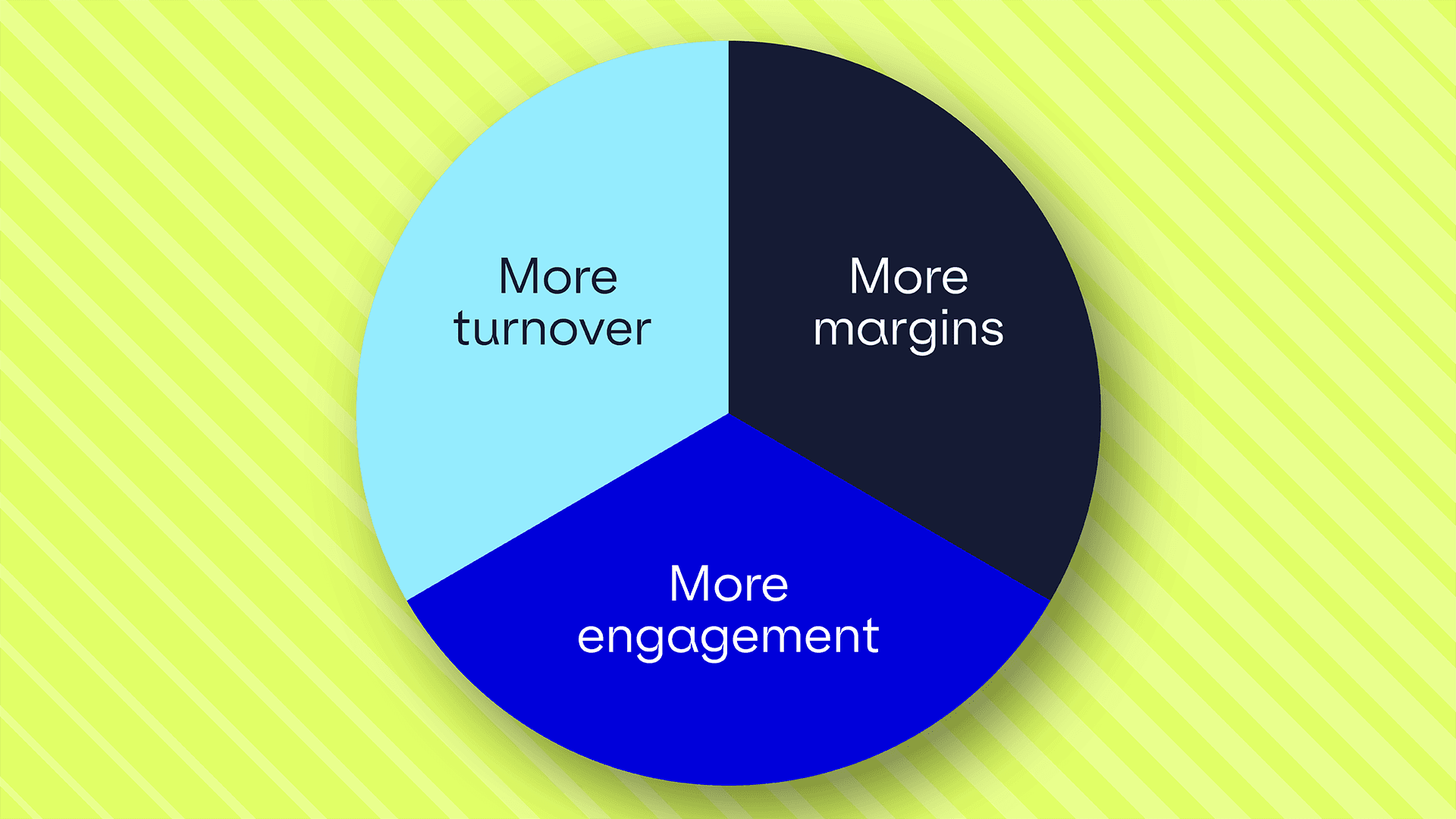 More turnover

More margins

More engagement